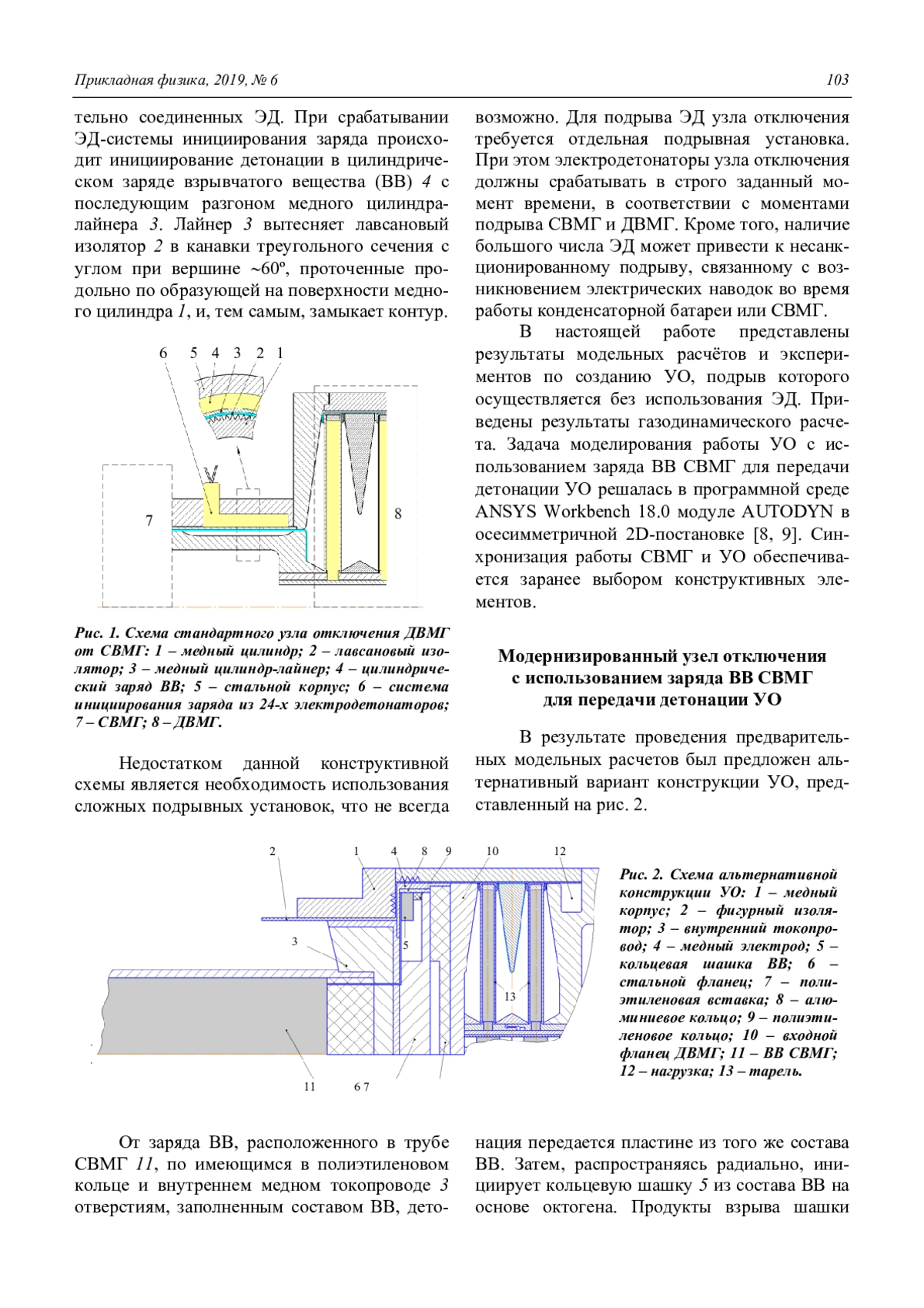 Прикладная физика, 2019, № 6

103

тельно соединенных ЭД. При срабатывании ЭД-системы инициирования заряда происходит инициирование детонации в цилиндрическом заряде взрывчатого вещества (ВВ) 4 с последующим разгоном медного цилиндра-лайнера 3. Лайнер 3 вытесняет лавсановый изолятор 2 в канавки треугольного сечения с углом при вершине ~60º, проточенные продольно по образующей на поверхности медного цилиндра 1, и, тем самым, замыкает контур.

6 5 4 3 2 1

7

8

Рис. 1. Схема стандартного узла отключения ДВМГ от СВМГ: 1 – медный цилиндр; 2 – лавсановый изолятор; 3 – медный цилиндр-лайнер; 4 – цилиндрический заряд ВВ; 5 – стальной корпус; 6 – система инициирования заряда из 24-х электродетонаторов; 7 – СВМГ; 8 – ДВМГ.

Недостатком данной конструктивной схемы является необходимость использования сложных подрывных установок, что не всегда возможно. Для подрыва ЭД узла отключения требуется отдельная подрывная установка. При этом электродетонаторы узла отключения должны срабатывать в строго заданный момент времени, в соответствии с моментами подрыва СВМГ и ДВМГ. Кроме того, наличие большого числа ЭД может привести к несанкционированному подрыву, связанному с возникновением электрических наводок во время работы конденсаторной батареи или СВМГ.

В настоящей работе представлены результаты модельных расчётов и экспериментов по созданию УО, подрыв которого осуществляется без использования ЭД. Приведены результаты газодинамического расчета. Задача моделирования работы УО с использованием заряда ВВ СВМГ для передачи детонации УО решалась в программной среде ANSYS Workbench 18.0 модуле AUTODYN в осесимметричной 2D-постановке [8, 9]. Синхронизация работы СВМГ и УО обеспечивается заранее выбором конструктивных элементов.

Модернизированный узел отключения с использованием заряда ВВ СВМГ для передачи детонации УО

В результате проведения предварительных модельных расчетов был предложен альтернативный вариант конструкции УО, представленный на рис. 2.

2 1 4 8 9 10 12

3

5

13

11 6 7

Рис. 2. Схема альтернативной конструкции УО: 1 – медный корпус; 2 – фигурный изолятор; 3 – внутренний токопровод; 4 – медный электрод; 5 – кольцевая шашка ВВ; 6 – стальной фланец; 7 – полиэтиленовая вставка; 8 – алюминиевое кольцо; 9 – полиэтиленовое кольцо; 10 – входной фланец ДВМГ; 11 – ВВ СВМГ; 12 – нагрузка; 13 – тарель.

От заряда ВВ, расположенного в трубе СВМГ 11, по имеющимся в полиэтиленовом кольце и внутреннем медном токопроводе 3 отверстиям, заполненным составом ВВ, детонация передается пластине из того же состава ВВ. Затем, распространяясь радиально, инициирует кольцевую шашку 5 из состава ВВ на основе октогена. Продукты взрыва шашки