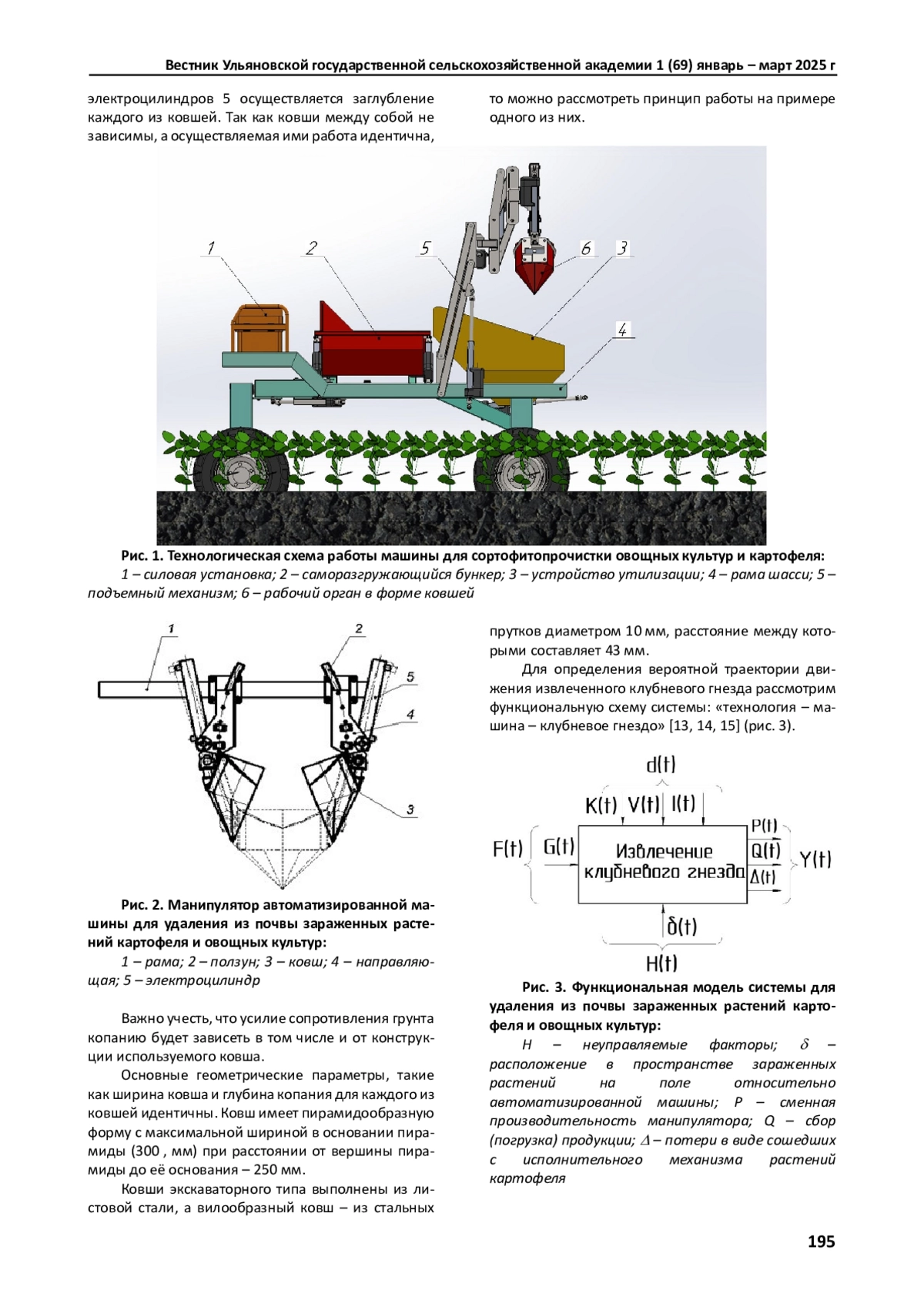 Вестник Ульяновской государственной сельскохозяйственной академии 1 (69) январь – март 2025 г

электроцилиндров 5 осуществляется заглубление каждого из ковшей. Так как ковши между собой не зависимы, а осуществляемая ими работа идентична, то можно рассмотреть принцип работы на примере одного из них.

1 2 5 6 3 4

Рис. 1. Технологическая схема работы машины для сортофитопрочистки овощных культур и картофеля: 1 – силовая установка; 2 – саморазгружающийся бункер; 3 – устройство утилизации; 4 – рама шасси; 5 – подъемный механизм; 6 – рабочий орган в форме ковшей

1 2 5 4 3

Рис. 2. Манипулятор автоматизированной машины для удаления из почвы зараженных растений картофеля и овощных культур: 1 – рама; 2 – ползун; 3 – ковш; 4 – направляющая; 5 – электроцилиндр

Важно учесть, что усилие сопротивления грунта копанию будет зависеть в том числе и от конструкции используемого ковша.

Основные геометрические параметры, такие как ширина ковша и глубина копания для каждого из ковшей идентичны. Ковш имеет пирамидообразную форму с максимальной шириной в основании пирамиды (300 , мм) при расстоянии от вершины пирамиды до её основания – 250 мм.

Ковши экскаваторного типа выполнены из листовой стали, а вилообразный ковш – из стальных прутков диаметром 10 мм, расстояние между которыми составляет 43 мм.

Для определения вероятной траектории движения извлеченного клубневого гнезда рассмотрим функциональную схему системы: «технология – машина – клубневое гнездо» [13, 14, 15] (рис. 3).

d(t)
K(t) V(t) I(t)
F(t) G(t) Извлечение клубневого гнезда P(t) Q(t) Δ(t) Y(t)
δ(t)
H(t)

Рис. 3. Функциональная модель системы для удаления из почвы зараженных растений картофеля и овощных культур:

H – неуправляемые факторы; $\delta$ – расположение в пространстве зараженных растений на поле относительно автоматизированной машины; P – сменная производительность манипулятора; Q – сбор (погрузка) продукции; $\Delta$ – потери в виде сошедших с исполнительного механизма растений картофеля

195